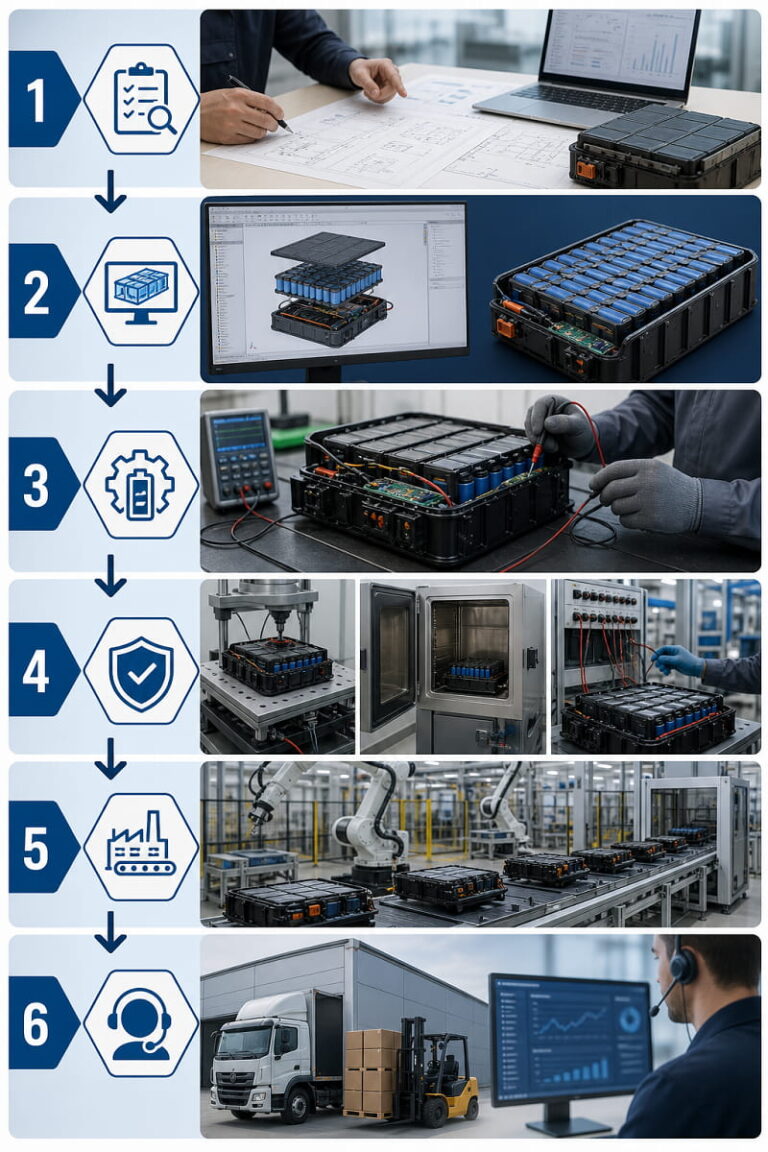 1

2

3

4

5

6